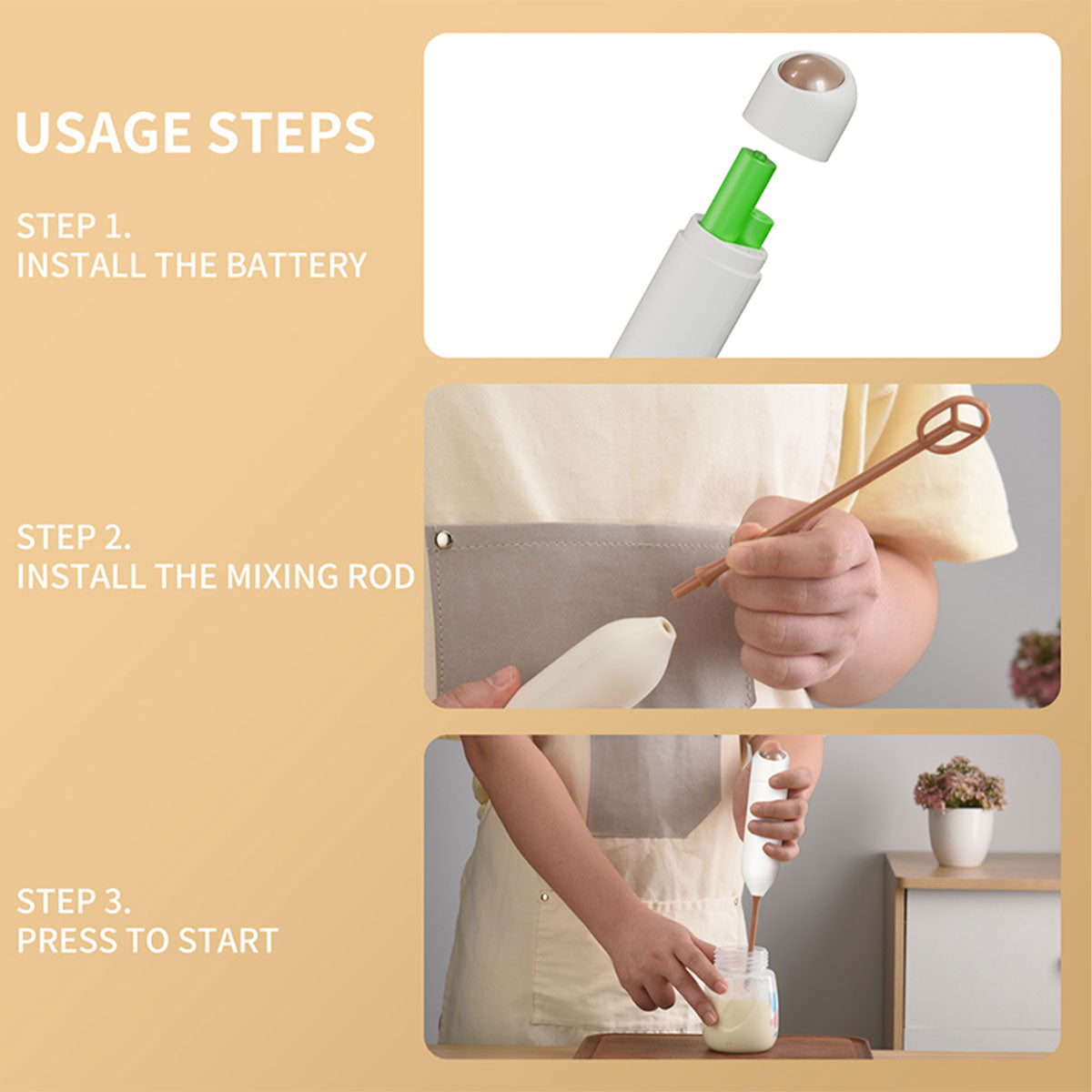 USAGE STEPS

STEP 1.
INSTALL THE BATTERY

STEP 2.
INSTALL THE MIXING ROD

STEP 3.
PRESS TO START